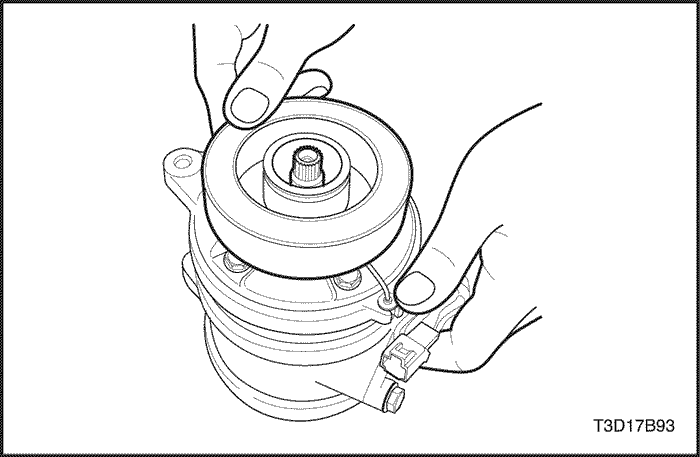 T3D17B93