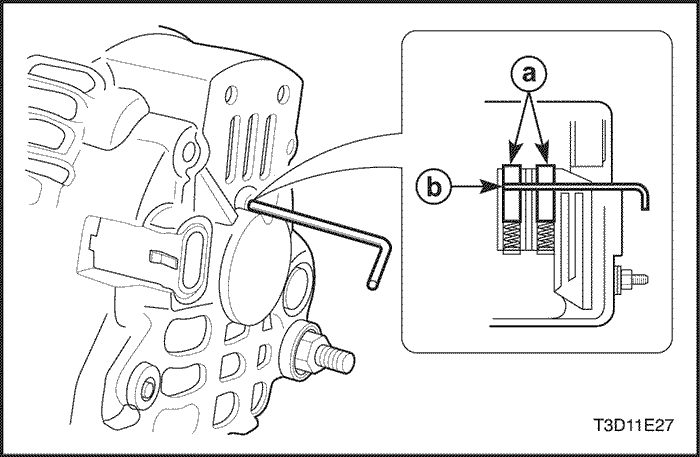 a
b
T3D11E27