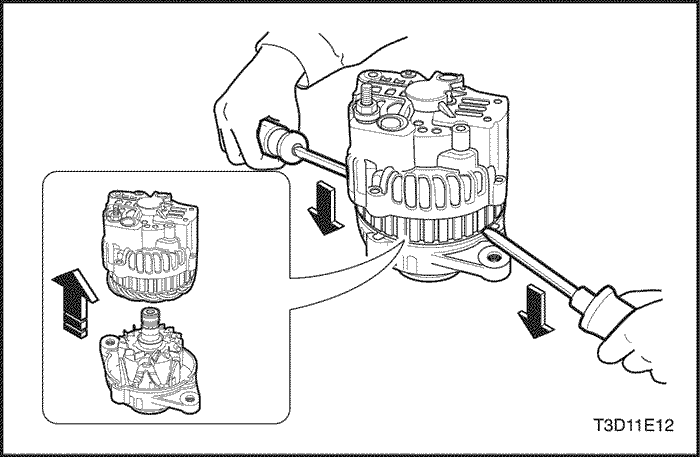 T3D11E12