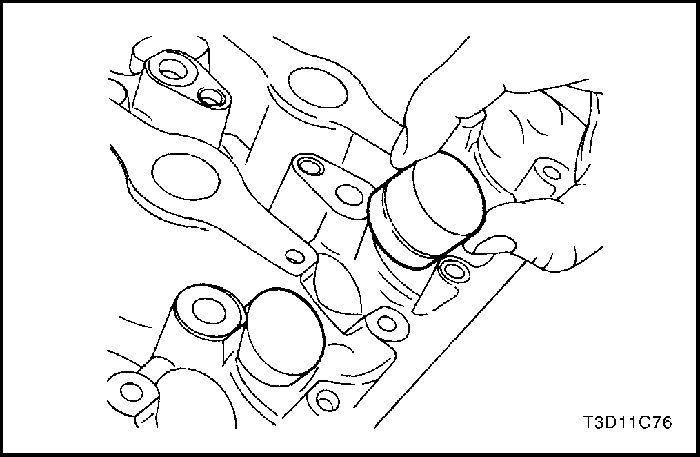 T3D11C76