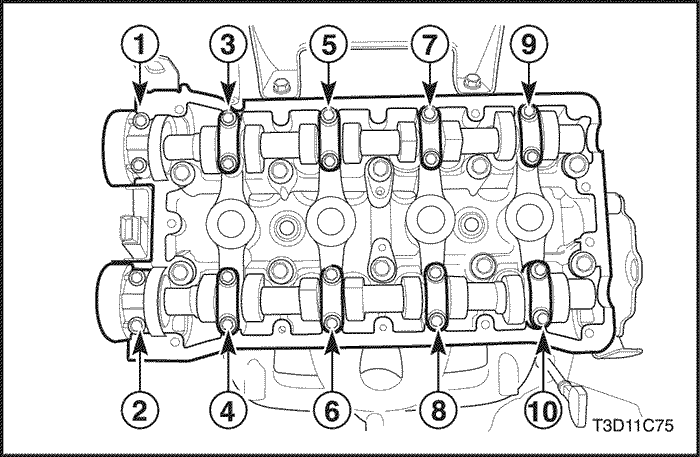 1
3
5
7
9
2
4
6
8
10
T3D11C75