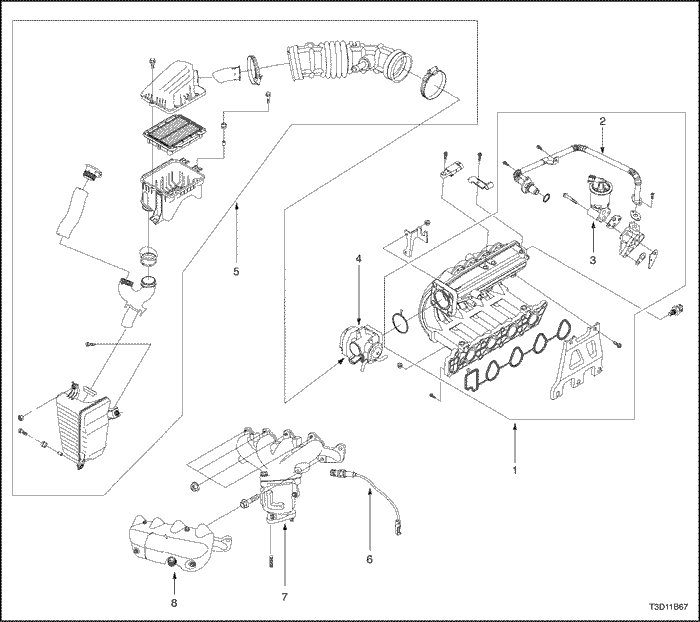 2

3

4

5

1

6

7

8

T3D11B67