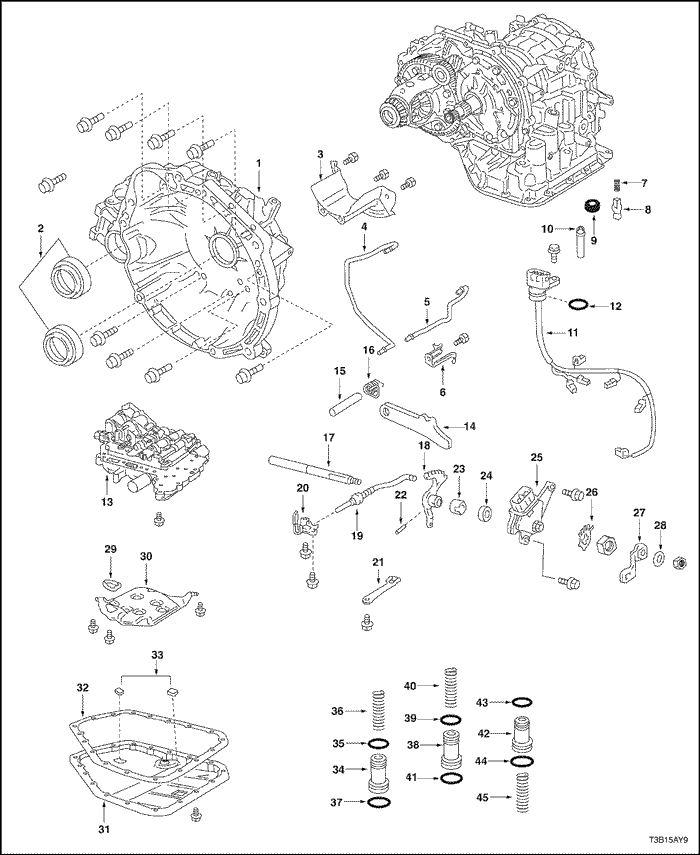 1
2
3
4
5
6
7
8
9
10
11
12
13
14
15
16
17
18
19
20
21
22
23
24
25
26
27
28
29
30
31
32
33
34
35
36
37
38
39
40
41
42
43
44
45
T3B15AY9