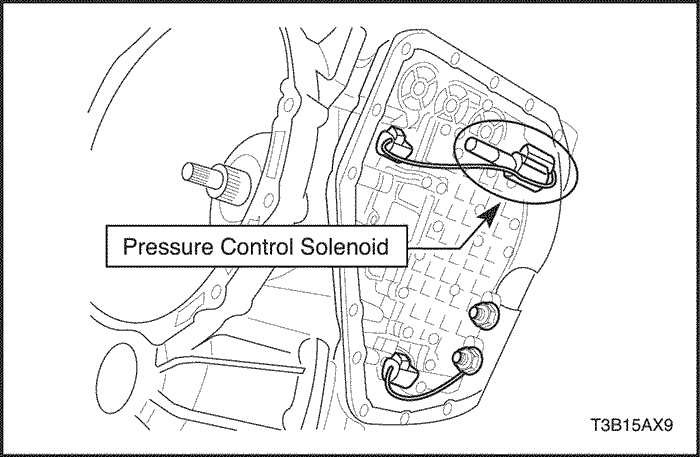 Pressure Control Solenoid

T3B15AX9