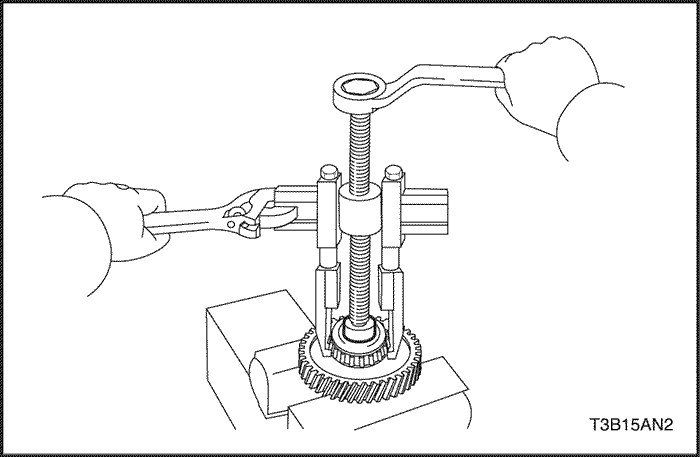 T3B15AN2