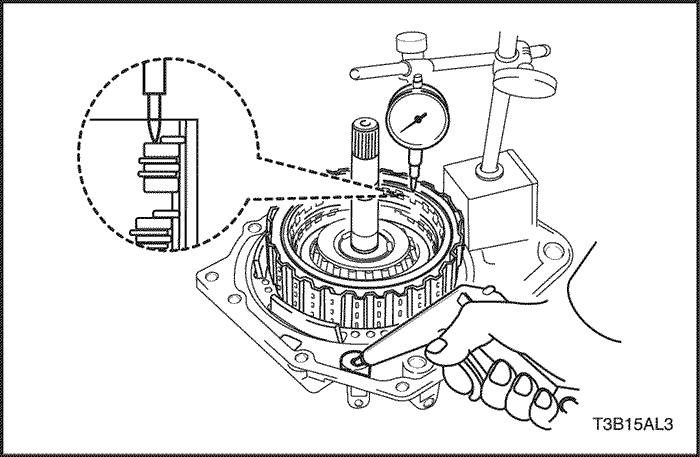 T3B15AL3