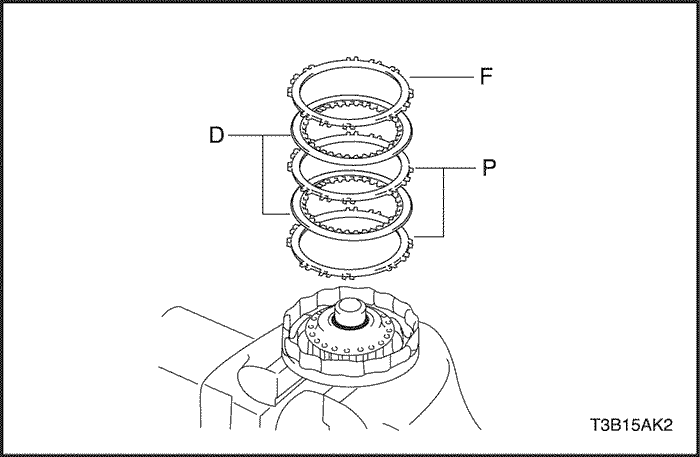 F
D
P
T3B15AK2