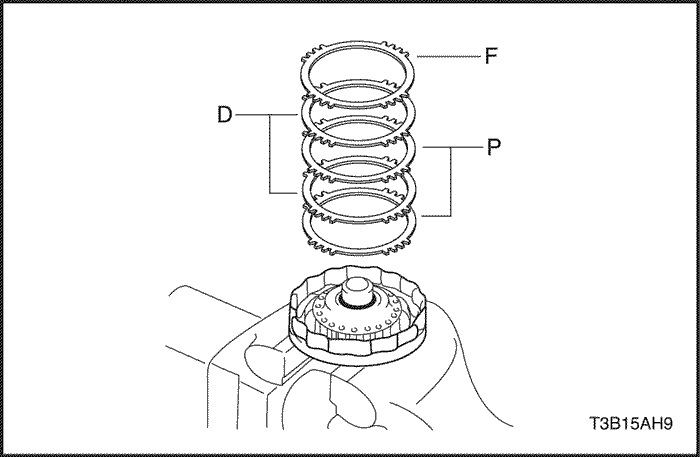 F
D
P
T3B15AH9