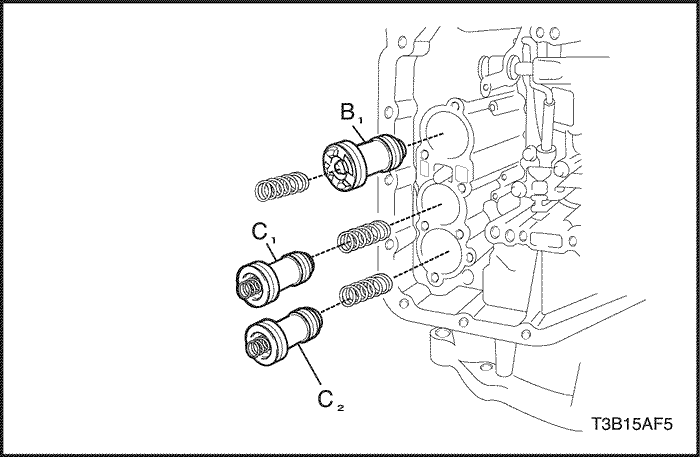 $B_1$

$C_1$

$C_2$

T3B15AF5