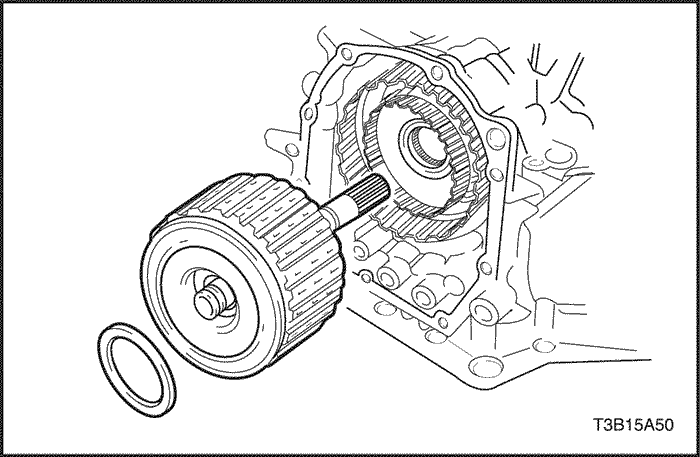 T3B15A50