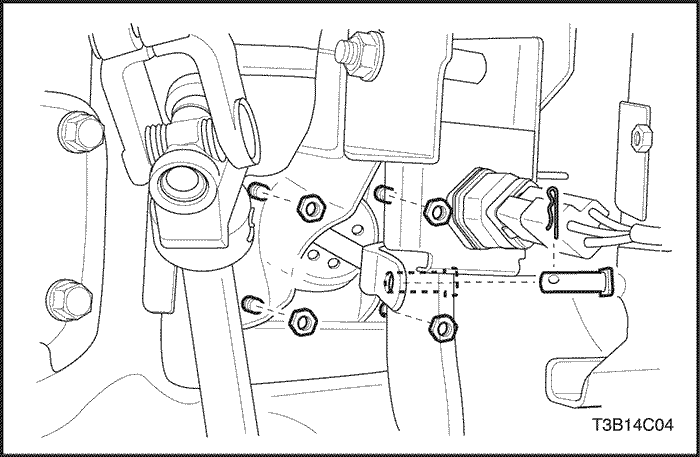 T3B14C04