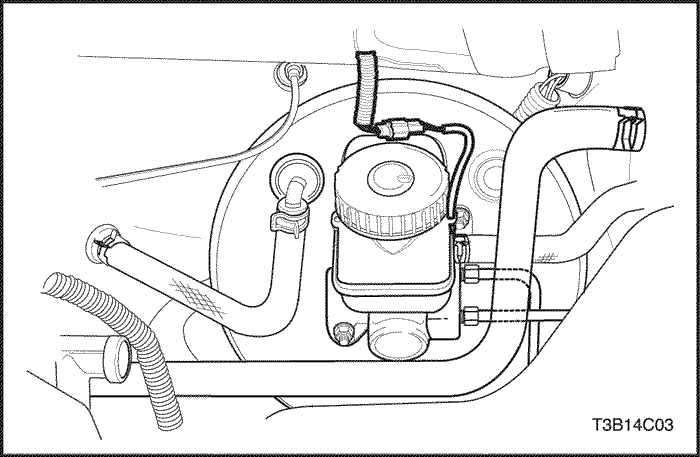 T3B14C03