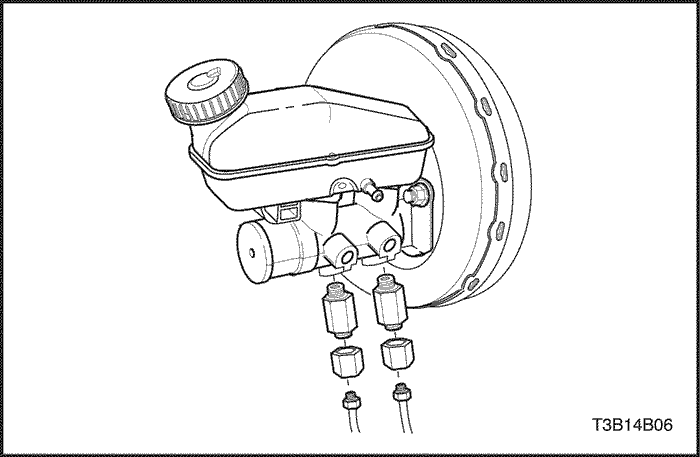 T3B14B06