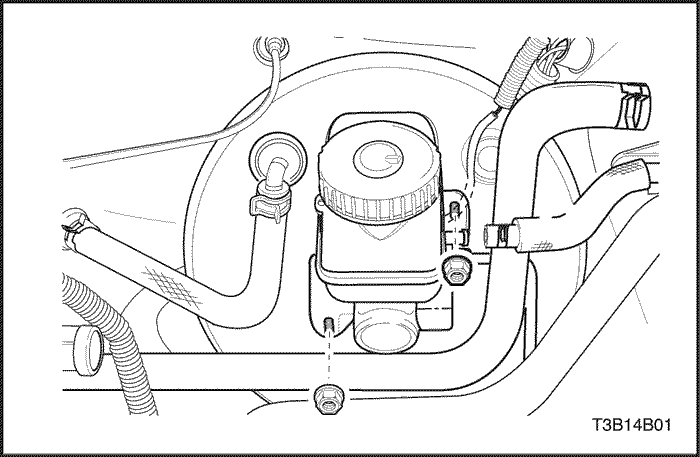 T3B14B01