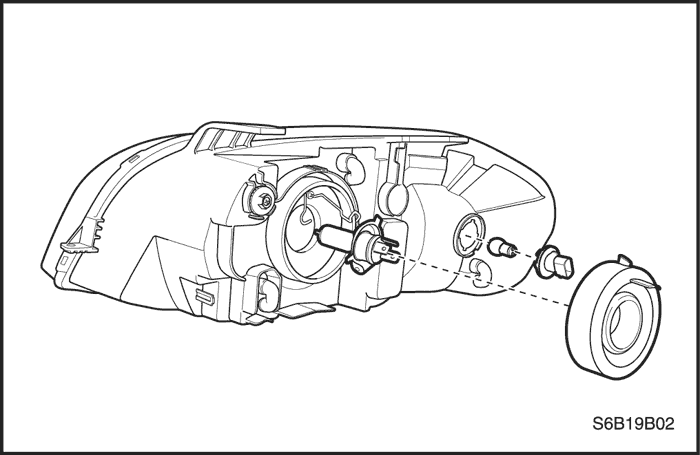 S6B19B02