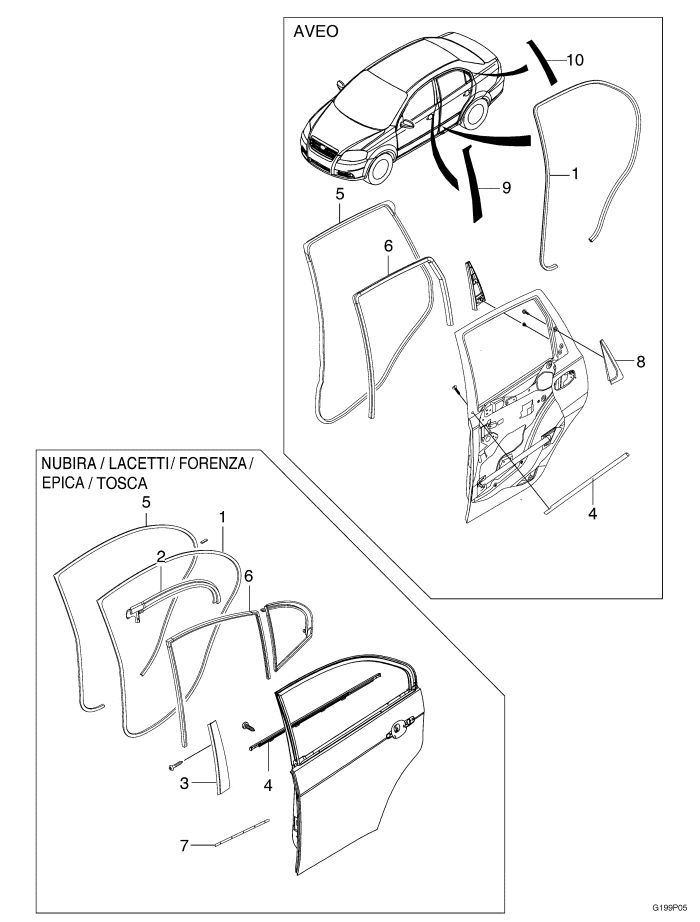 AVEO

10

1

9

5

6

8

4

NUBIRA / LACETTI / FORENZA / EPICA / TOSCA

5

1

2

6

3

4

7

G199P05