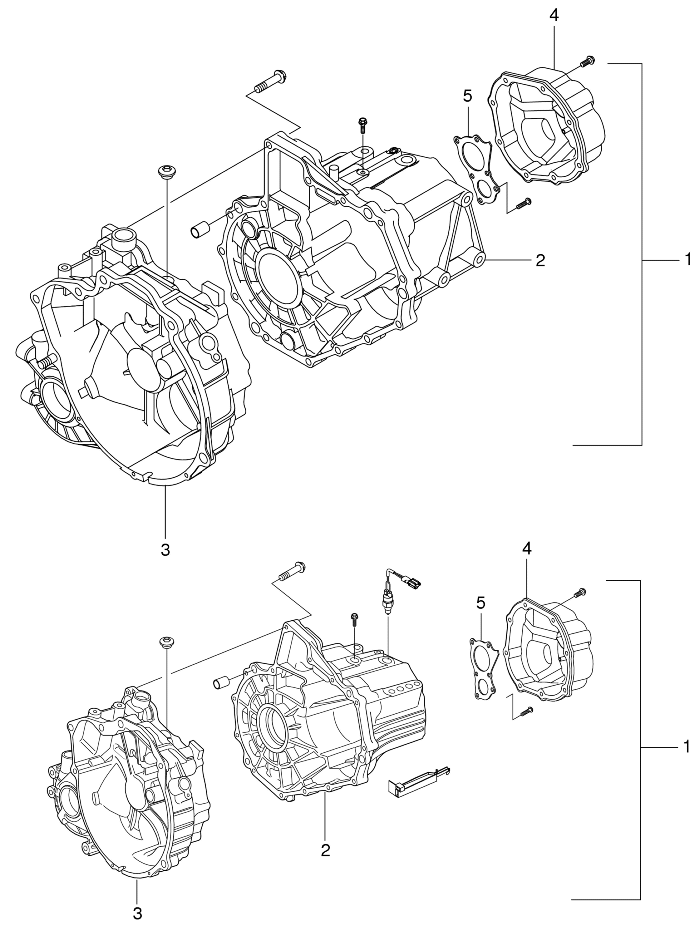 4
5
2
1
3
4
5
1
2
3