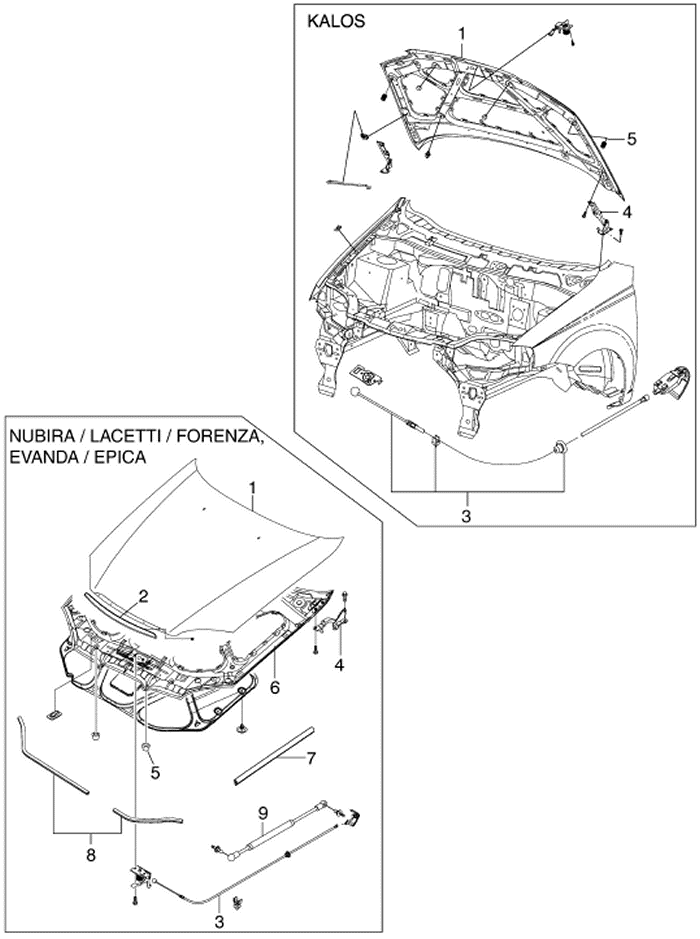 KALOS
1
5
4
3

NUBIRA / LACETTI / FORENZA, EVANDA / EPICA
1
2
4
6
5
7
9
8
3