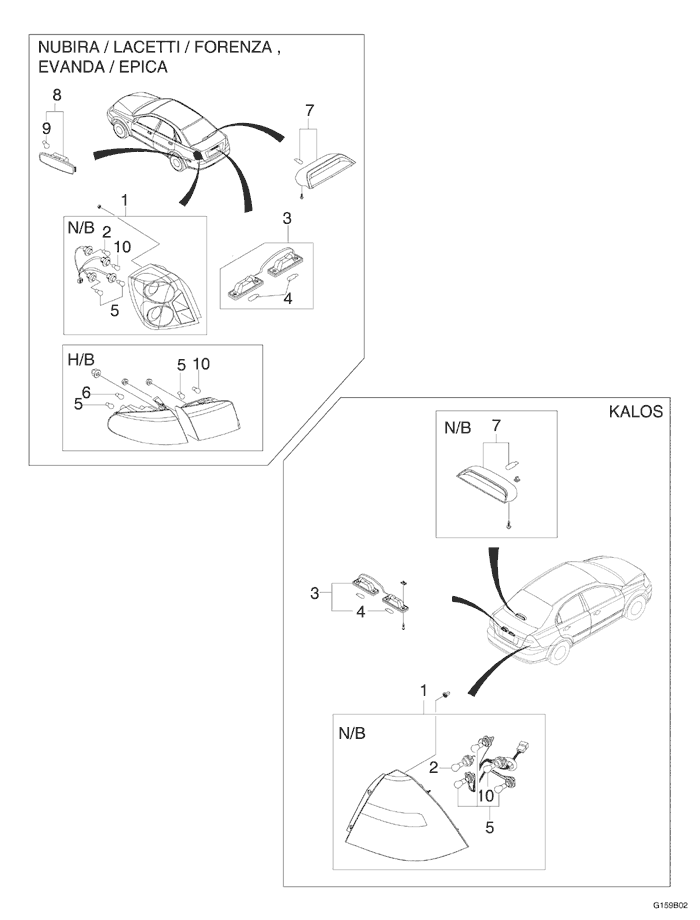 NUBIRA / LACETTI / FORENZA , EVANDA / EPICA

8
9
7
1
N/B
2
10
5
3
4
H/B
5
10
6
5

KALOS
N/B
7
3
4
1
N/B
2
10
5

G159B02