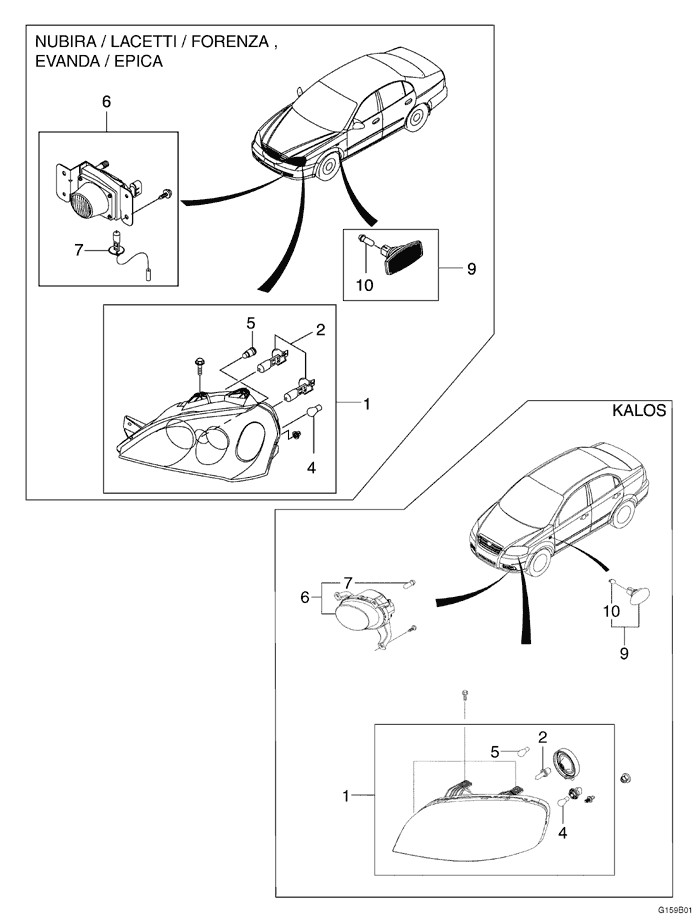 NUBIRA / LACETTI / FORENZA , EVANDA / EPICA

6

7

10

9

5

2

1

4

KALOS

7

6

10

9

5

2

1

4

G159B01