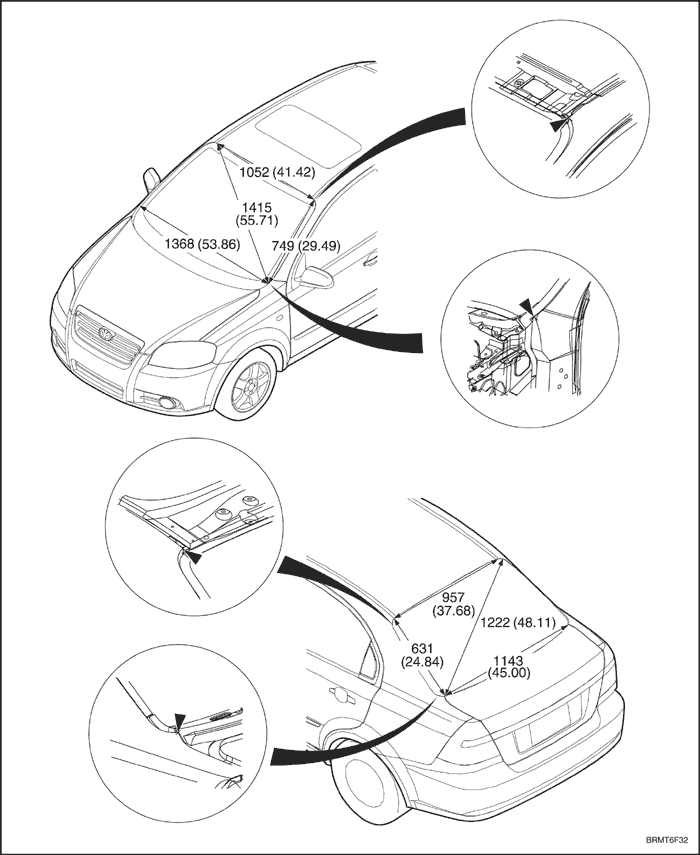 1052 (41.42)

1415
(55.71)

1368 (53.86)

749 (29.49)

957
(37.68)

1222 (48.11)

631
(24.84)

1143
(45.00)

BRMT6F32